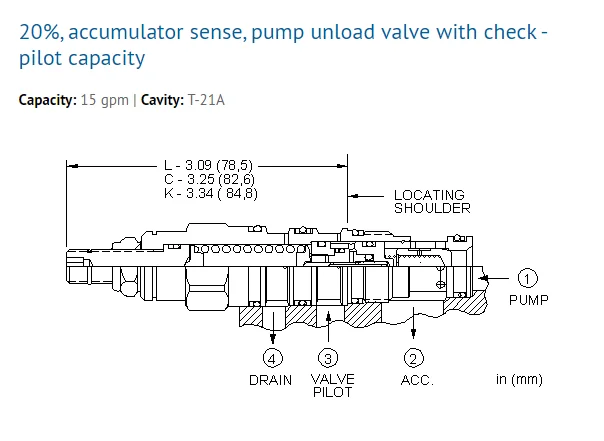 20%, accumulator sense, pump unload valve with check - pilot capacity

**Capacity:** 15 gpm | **Cavity:** T-21A

L - 3.09 (78,5)
C - 3.25 (82,6)
K - 3.34 ( 84,8)

LOCATING SHOULDER

1 PUMP

4 DRAIN

3 VALVE PILOT

2 ACC.

in (mm)